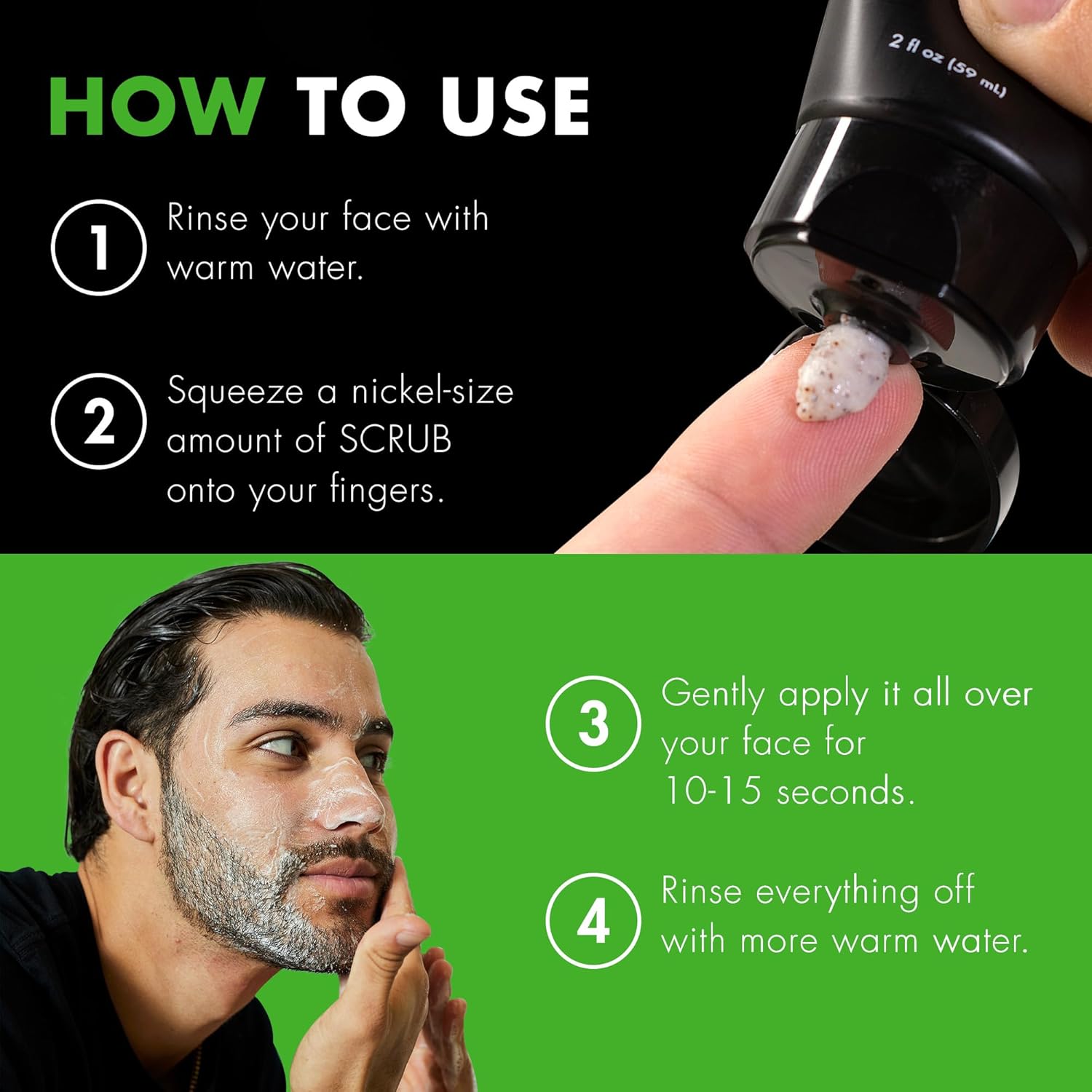 HOW TO USE

2 fl oz (59 mL)

1 Rinse your face with warm water.

2 Squeeze a nickel-size amount of SCRUB onto your fingers.

3 Gently apply it all over your face for 10-15 seconds.

4 Rinse everything off with more warm water.