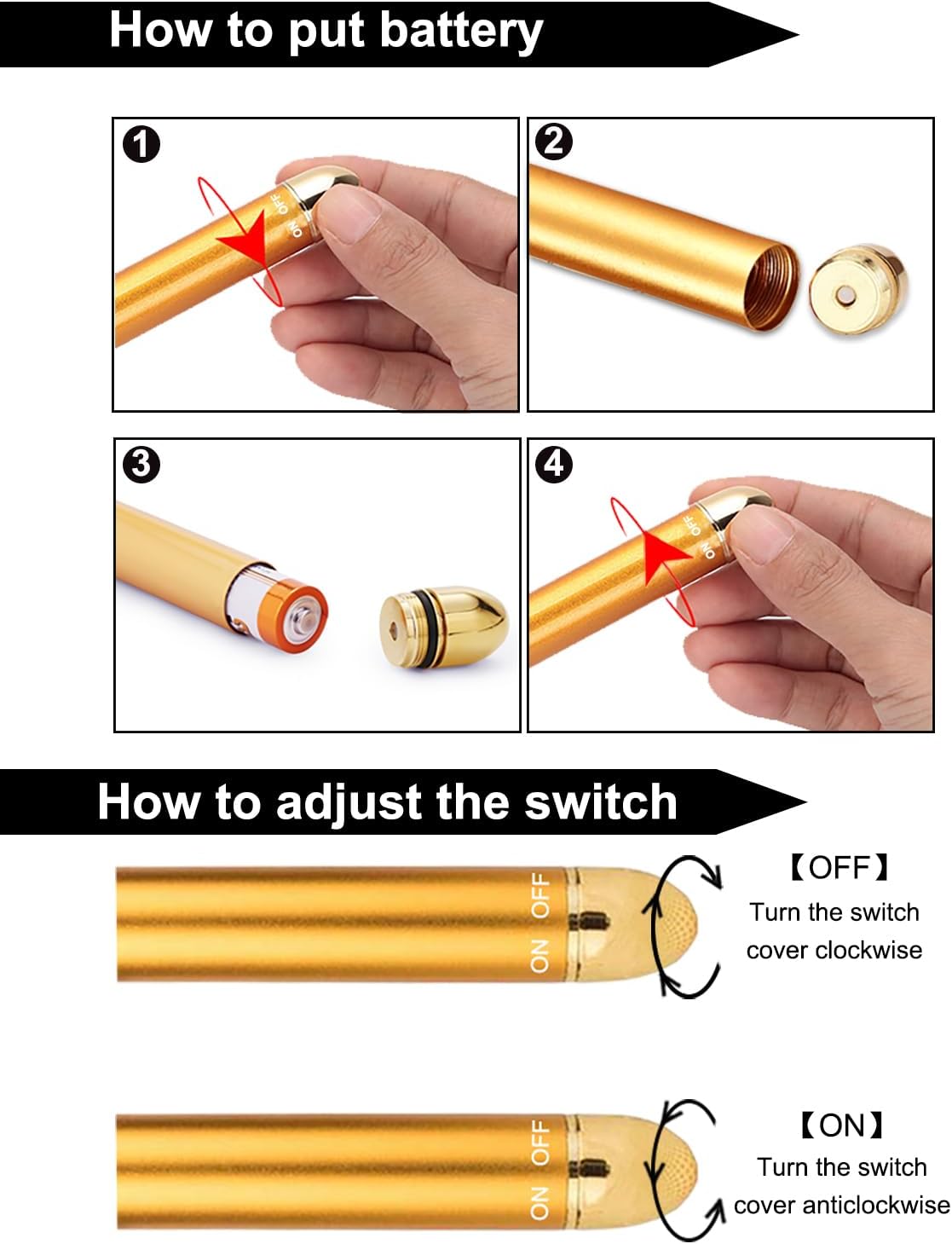 How to put battery

1

ON OFF

2

3

4

ON OFF

How to adjust the switch

ON OFF

【OFF】
Turn the switch cover clockwise

ON OFF

【ON】
Turn the switch cover anticlockwise