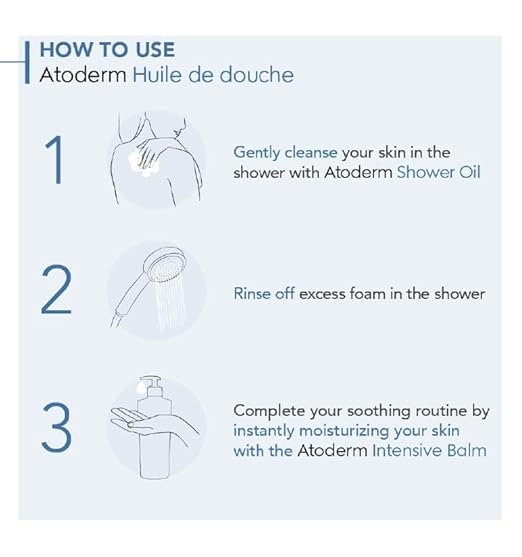 HOW TO USE
Atoderm Huile de douche

1

Gently cleanse your skin in the shower with Atoderm Shower Oil

2

Rinse off excess foam in the shower

3

Complete your soothing routine by instantly moisturizing your skin with the Atoderm Intensive Balm